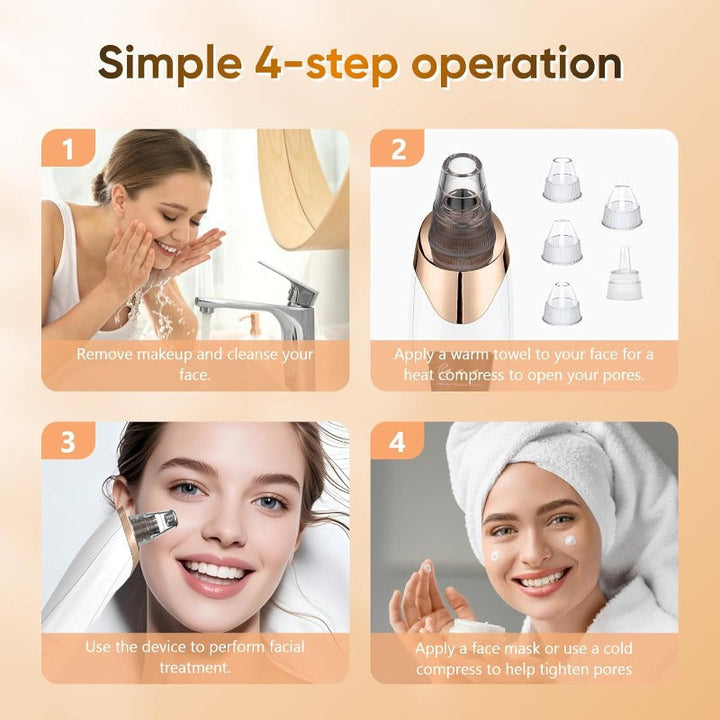 Simple 4-step operation

1

Remove makeup and cleanse your face.

2

Apply a warm towel to your face for a heat compress to open your pores.

3

Use the device to perform facial treatment.

4

Apply a face mask or use a cold compress to help tighten pores