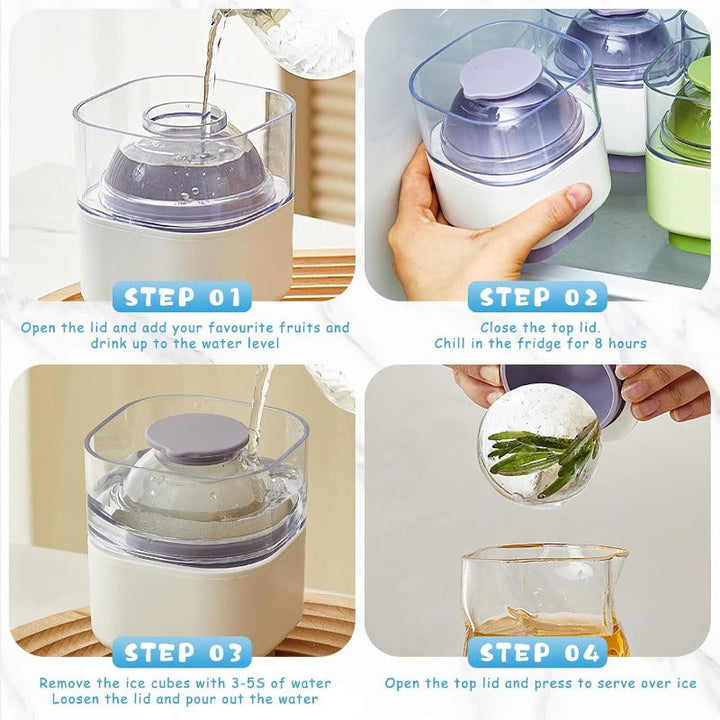 STEP 01

Open the lid and add your favourite fruits and drink up to the water level

STEP 02

Close the top lid.
Chill in the fridge for 8 hours

STEP 03

Remove the ice cubes with 3-5S of water
Loosen the lid and pour out the water

STEP 04

Open the top lid and press to serve over ice